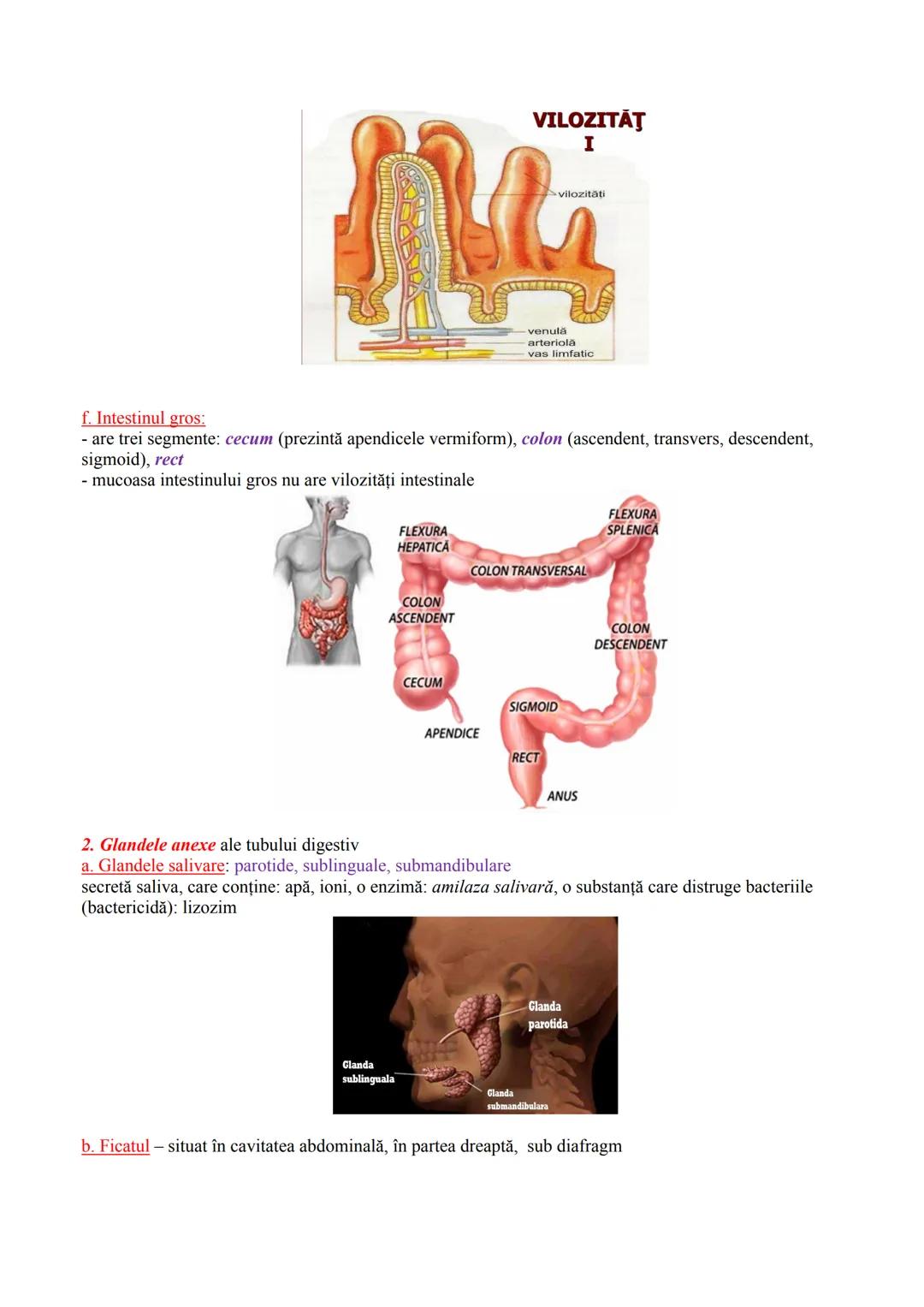 VILOZITĂŢ
I

vilozități

venulă
arteriolă
vas limfatic

f. Intestinul gros:
- are trei segmente: cecum (prezintă apendicele vermiform), colon (ascendent, transvers, descendent, sigmoid), rect
- mucoasa intestinului gros nu are vilozități intestinale

FLEXURA HEPATICĂ
FLEXURA SPLENICĂ
COLON TRANSVERSAL
COLON ASCENDENT
COLON DESCENDENT
CECUM
SIGMOID
APENDICE
RECT
ANUS

2. Glandele anexe ale tubului digestiv
a. Glandele salivare: parotide, sublinguale, submandibulare
secretă saliva, care conține: apă, ioni, o enzimă: amilaza salivară, o substanță care distruge bacteriile (bactericidă): lizozim

Glanda parotida
Glanda sublinguala
Glanda submandibulara

b. Ficatul – situat în cavitatea abdominală, în partea dreaptă, sub diafragm