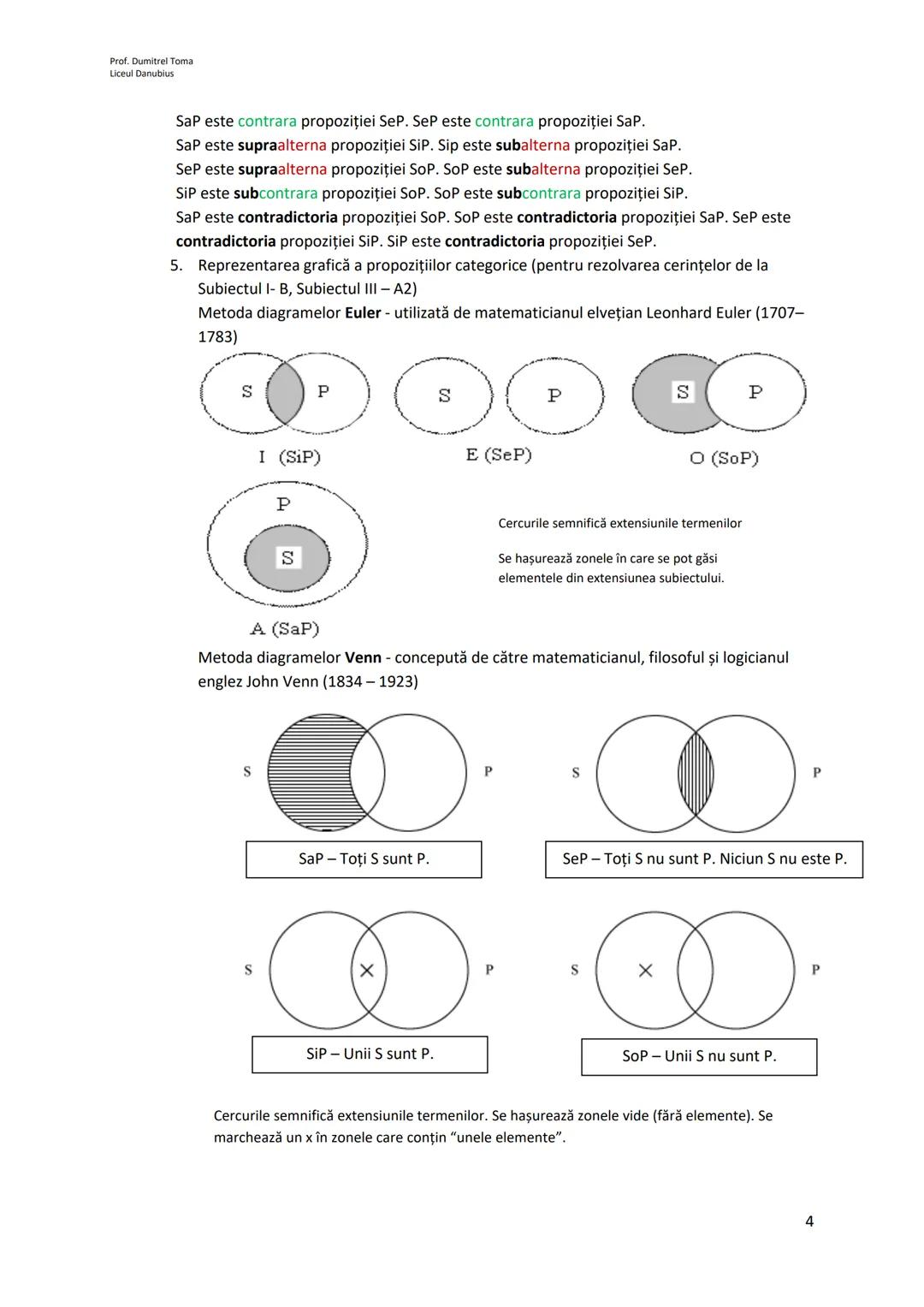 Prof. Dumitrel Toma
Liceul Danubius

SaP este contrara propoziției SeP. SeP este contrara propoziției SaP.
SaP este supraalterna propoziției SiP. Sip este subalterna propoziției SaP.
SeP este supraalterna propoziției SoP. SoP este subalterna propoziției SeP.
SiP este subcontrara propoziției SoP. SoP este subcontrara propoziției SiP.
SaP este contradictoria propoziției SoP. SoP este contradictoria propoziției SaP. SeP este contradictoria propoziției SiP. SiP este contradictoria propoziției SeP.

5. Reprezentarea grafică a propozițiilor categorice (pentru rezolvarea cerințelor de la Subiectul I- B, Subiectul III – A2)
Metoda diagramelor Euler - utilizată de matematicianul elvețian Leonhard Euler (1707–1783)

S P
I (SiP)

S P
E (SeP)

S P
O (SoP)

P
S
A (SaP)

Cercurile semnifică extensiunile termenilor

Se hașurează zonele în care se pot găsi elementele din extensiunea subiectului.

Metoda diagramelor Venn - concepută de către matematicianul, filosoful și logicianul englez John Venn (1834 – 1923)

S P
SaP – Toți S sunt P.

S P
SeP – Toți S nu sunt P. Niciun S nu este P.

S P
SiP – Unii S sunt P.

S P
SoP – Unii S nu sunt P.

Cercurile semnifică extensiunile termenilor. Se hașurează zonele vide (fără elemente). Se marchează un x în zonele care conțin “unele elemente”.

4